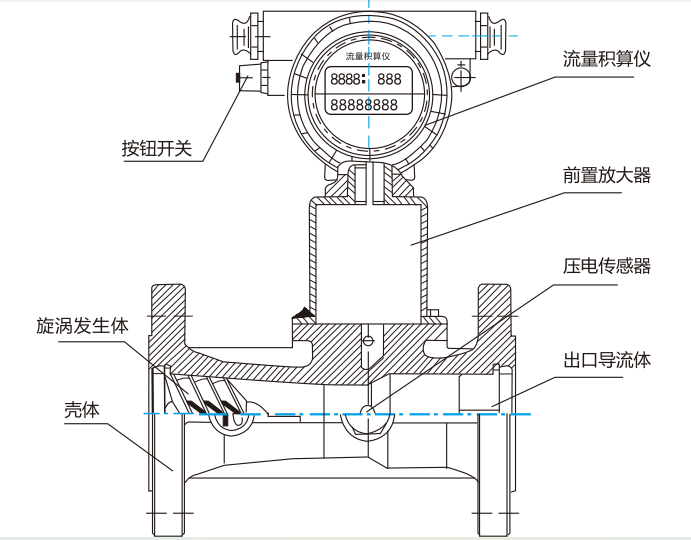 流量积算仪
8888: 888
88888888
流量积算仪
按钮开关
前置放大器
压电传感器
旋涡发生体
出口导流体
壳体