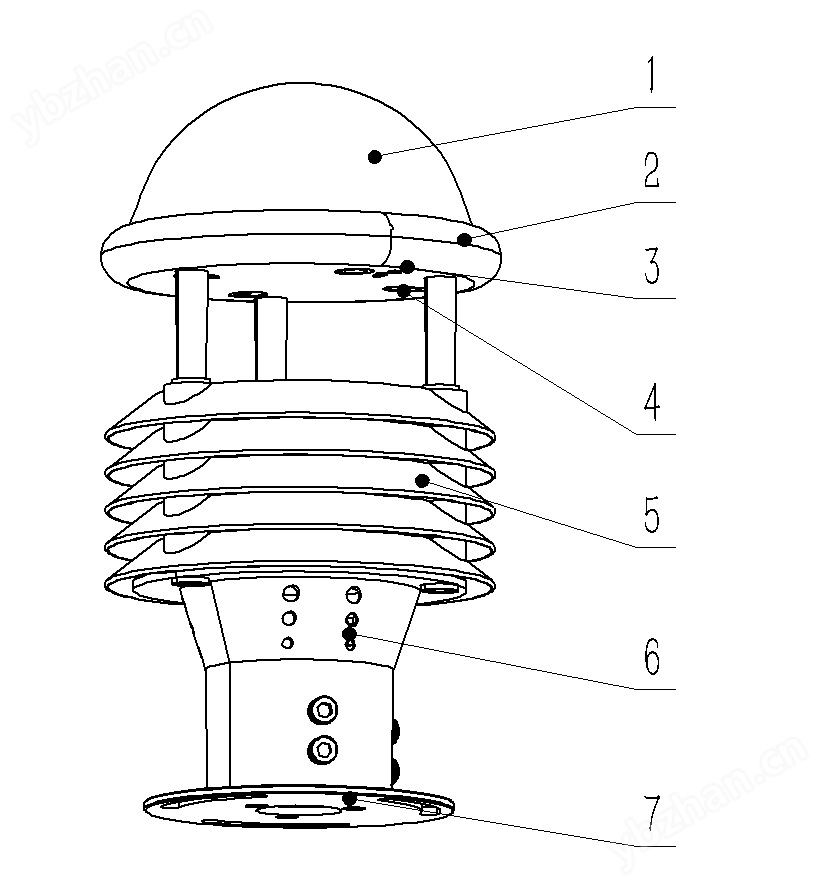 ybzhan.cn
1
2
3
4
5
6
7
ybzhan.cn